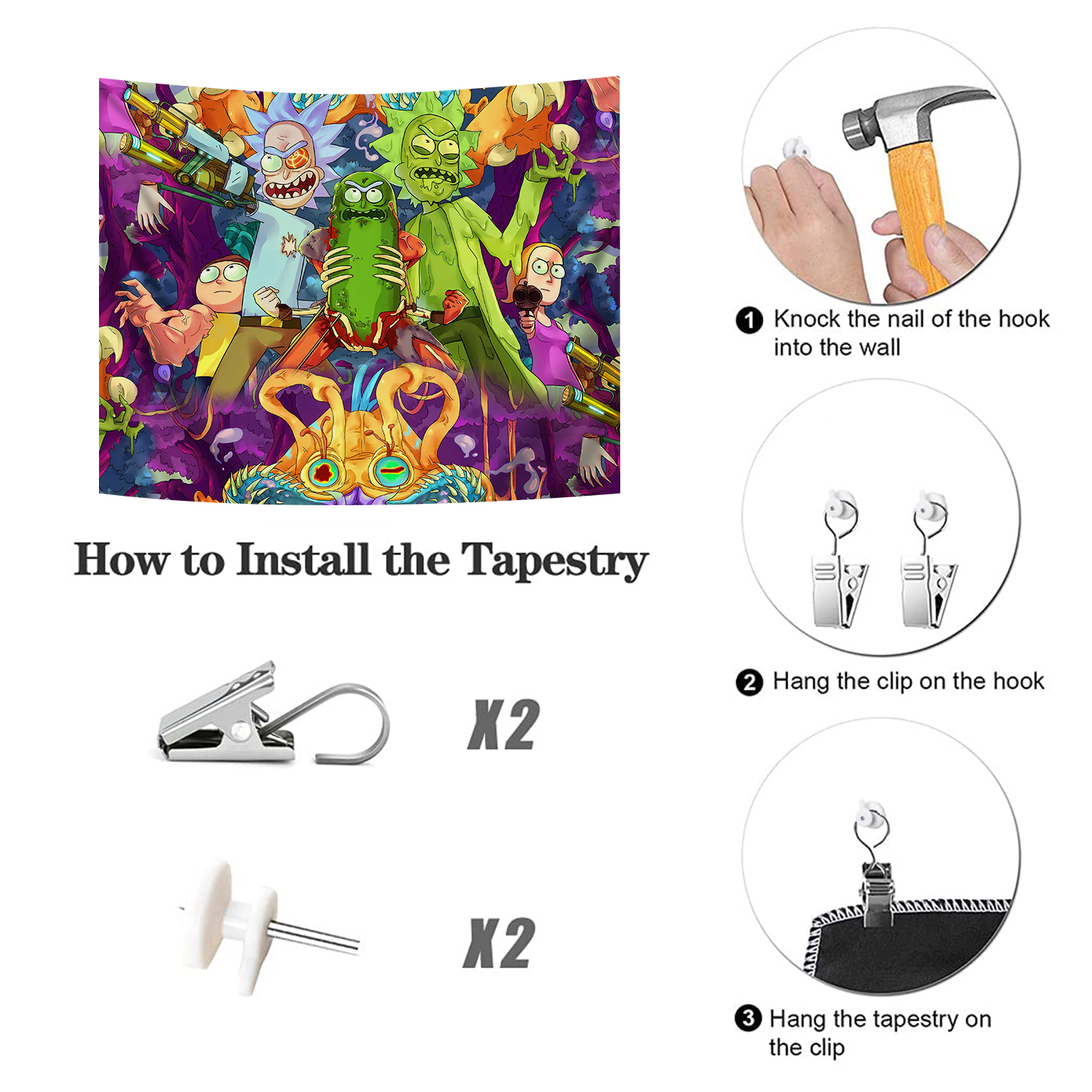 How to Install the Tapestry

X2

X2

1 Knock the nail of the hook into the wall

2 Hang the clip on the hook

3 Hang the tapestry on the clip