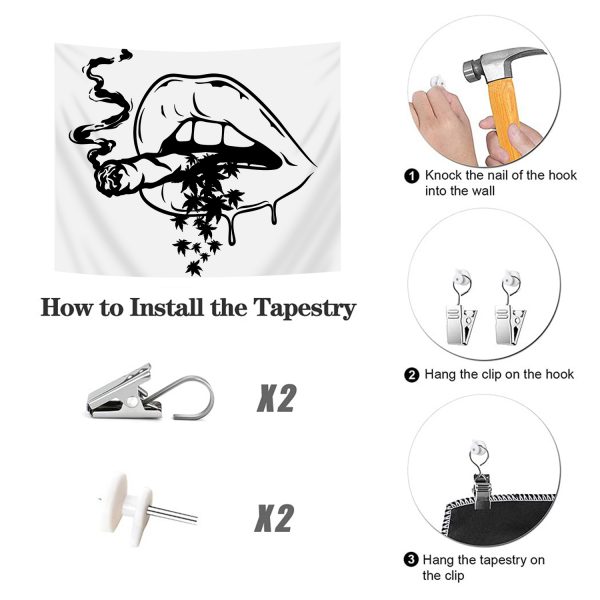 How to Install the Tapestry

X2

X2

1 Knock the nail of the hook into the wall

2 Hang the clip on the hook

3 Hang the tapestry on the clip