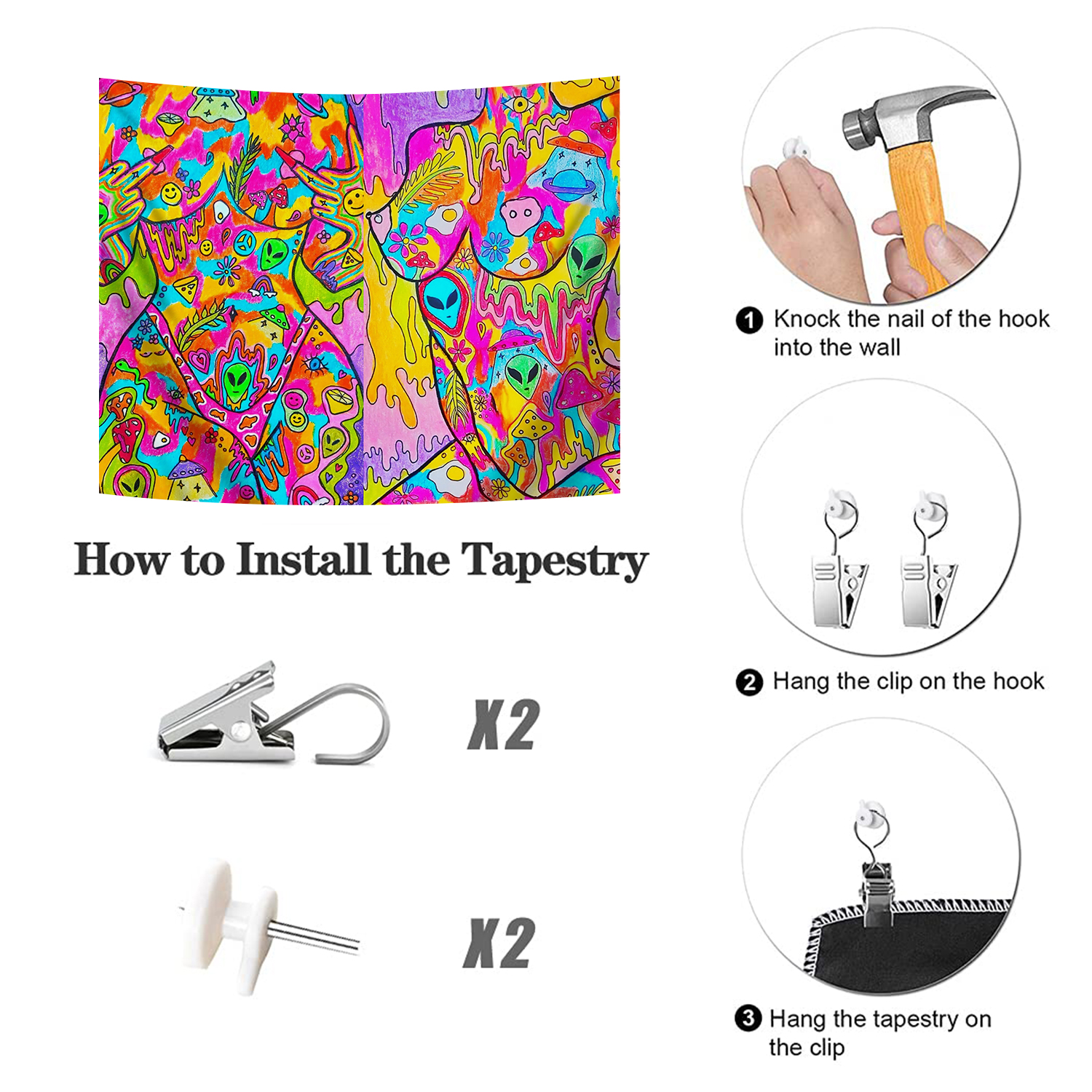 How to Install the Tapestry

X2

X2

1 Knock the nail of the hook into the wall

2 Hang the clip on the hook

3 Hang the tapestry on the clip