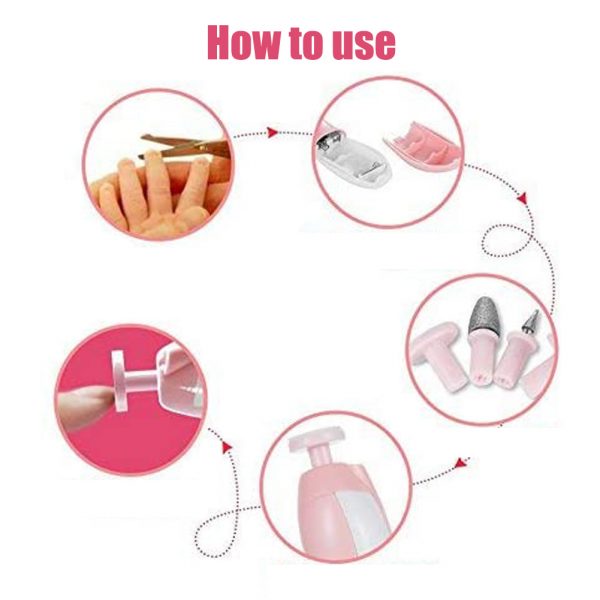 How to use